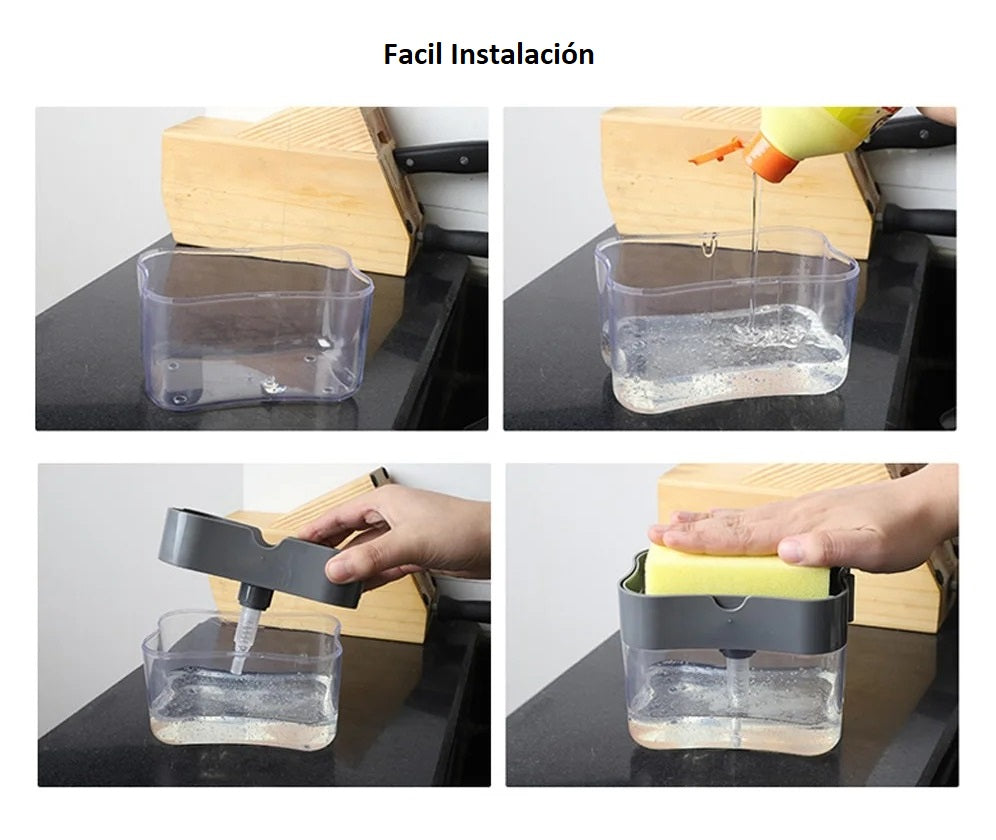 Facil Instalación